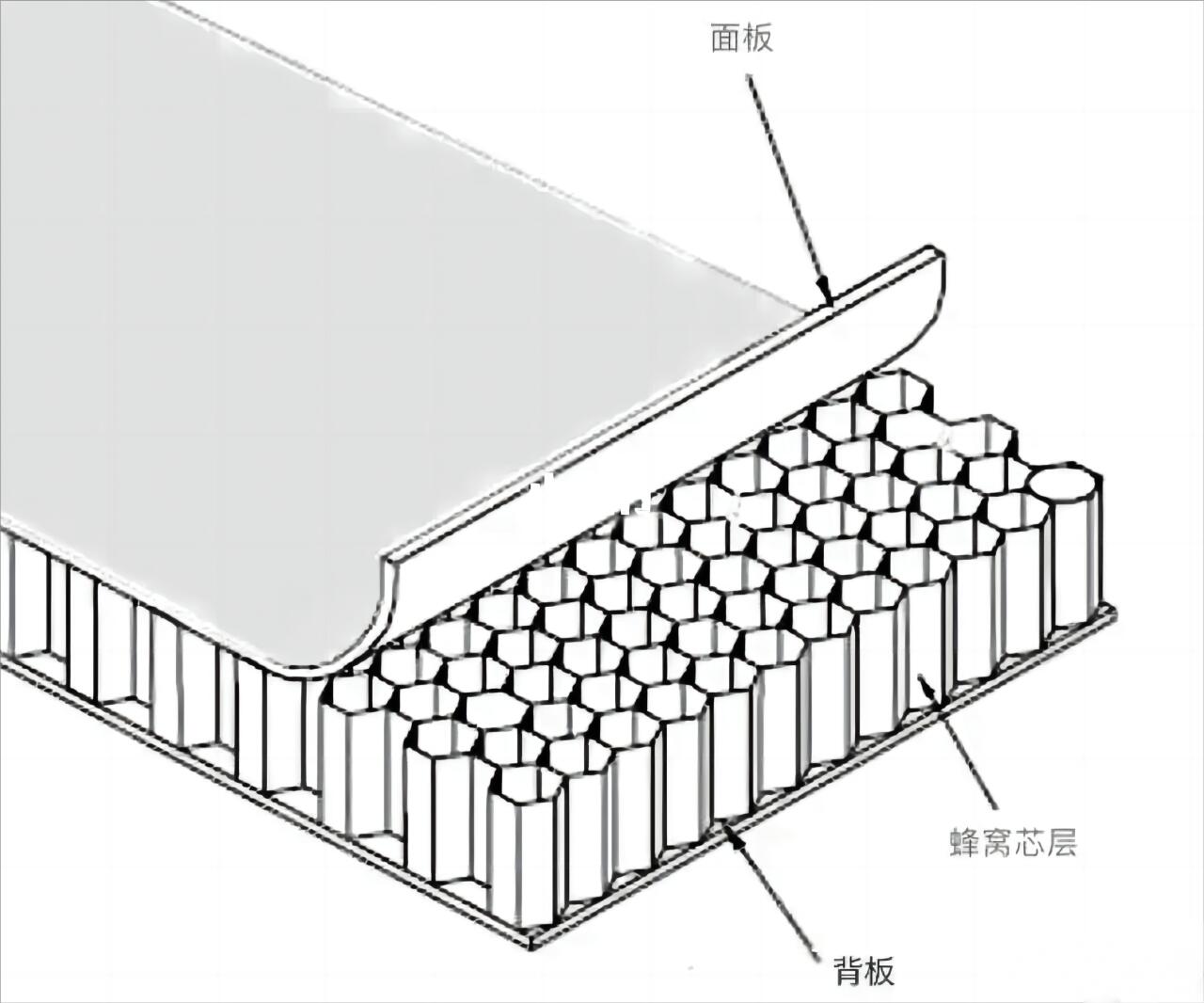 面板

蜂窝芯层

背板